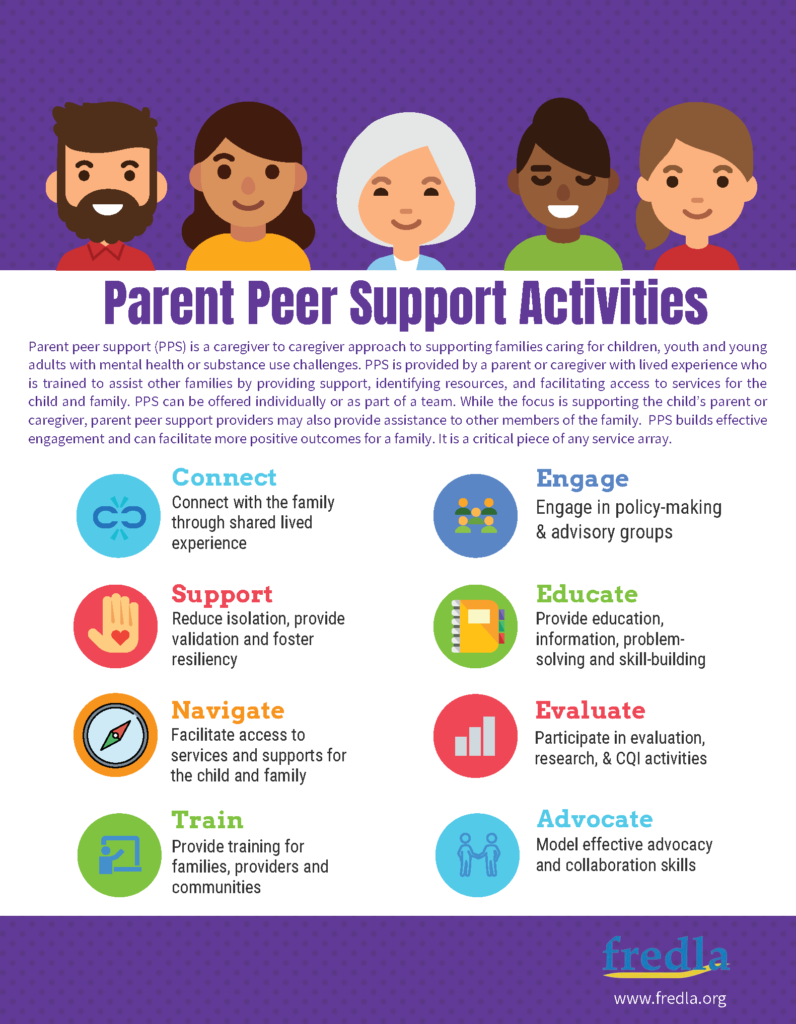 Parent Peer Support Activities

Parent peer support (PPS) is a caregiver to caregiver approach to supporting families caring for children, youth and young adults with mental health or substance use challenges. PPS is provided by a parent or caregiver with lived experience who is trained to assist other families by providing support, identifying resources, and facilitating access to services for the child and family. PPS can be offered individually or as part of a team. While the focus is supporting the child's parent or caregiver, parent peer support providers may also provide assistance to other members of the family. PPS builds effective engagement and can facilitate more positive outcomes for a family. It is a critical piece of any service array.

Connect
Connect with the family through shared lived experience

Support
Reduce isolation, provide validation and foster resiliency

Navigate
Facilitate access to services and supports for the child and family

Train
Provide training for families, providers and communities

Engage
Engage in policy-making & advisory groups

Educate
Provide education, information, problem-solving and skill-building

Evaluate
Participate in evaluation, research, & CQI activities

Advocate
Model effective advocacy and collaboration skills

fredla
www.fredla.org